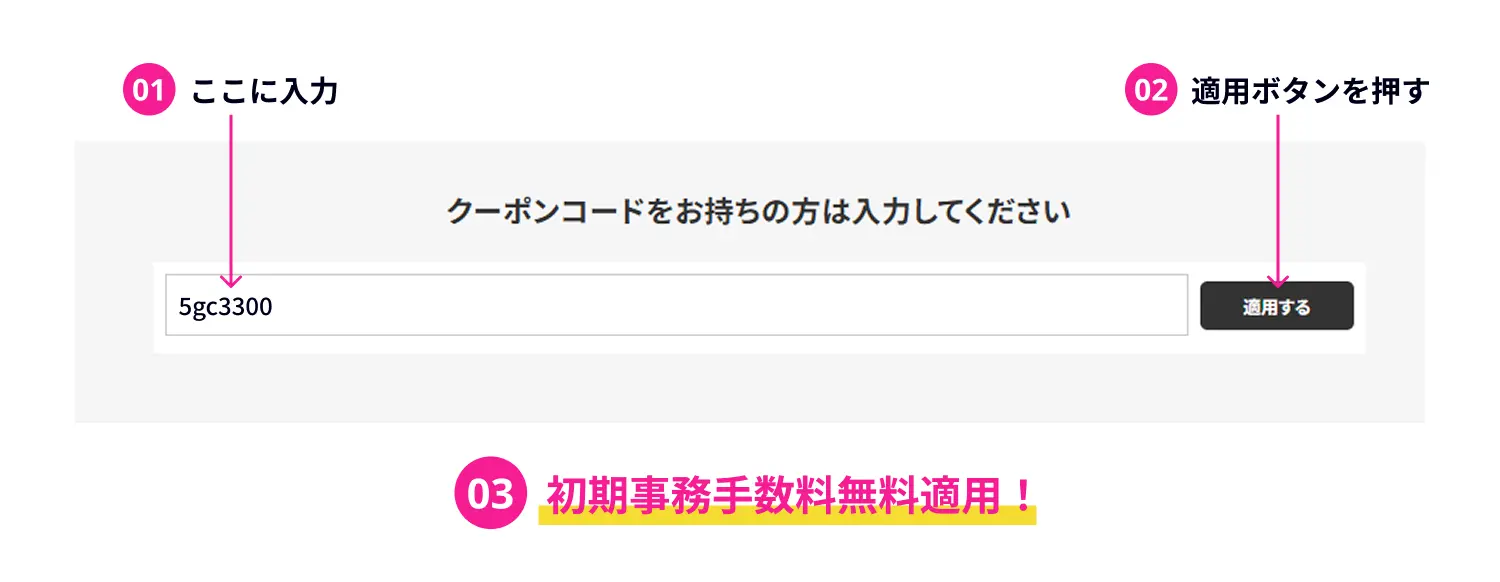 01 ここに入力

02 適用ボタンを押す

クーポンコードをお持ちの方は入力してください

5gc3300

適用する

03 初期事務手数料無料適用！